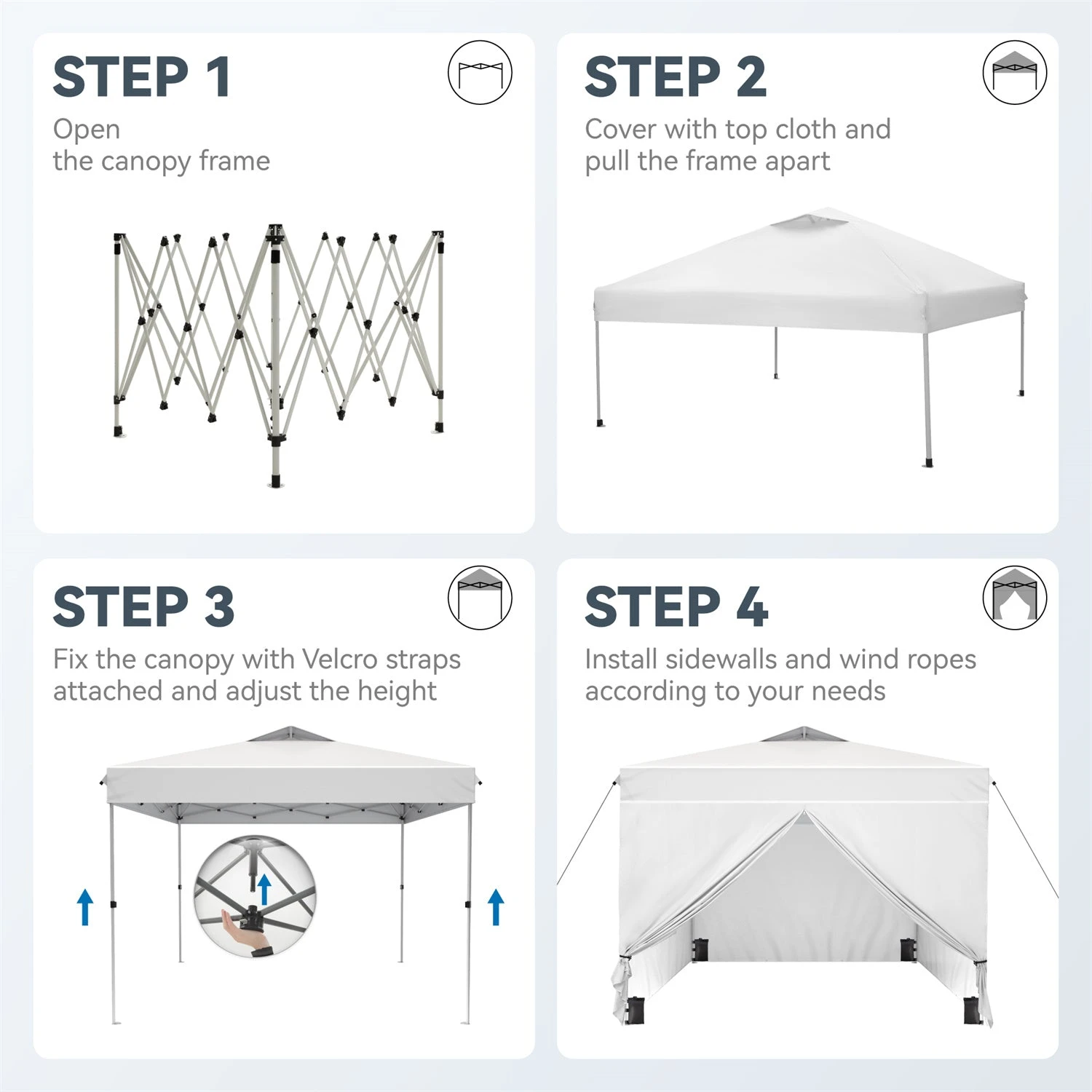 STEP 1

Open
the canopy frame

STEP 2

Cover with top cloth and
pull the frame apart

STEP 3

Fix the canopy with Velcro straps
attached and adjust the height

STEP 4

Install sidewalls and wind ropes
according to your needs