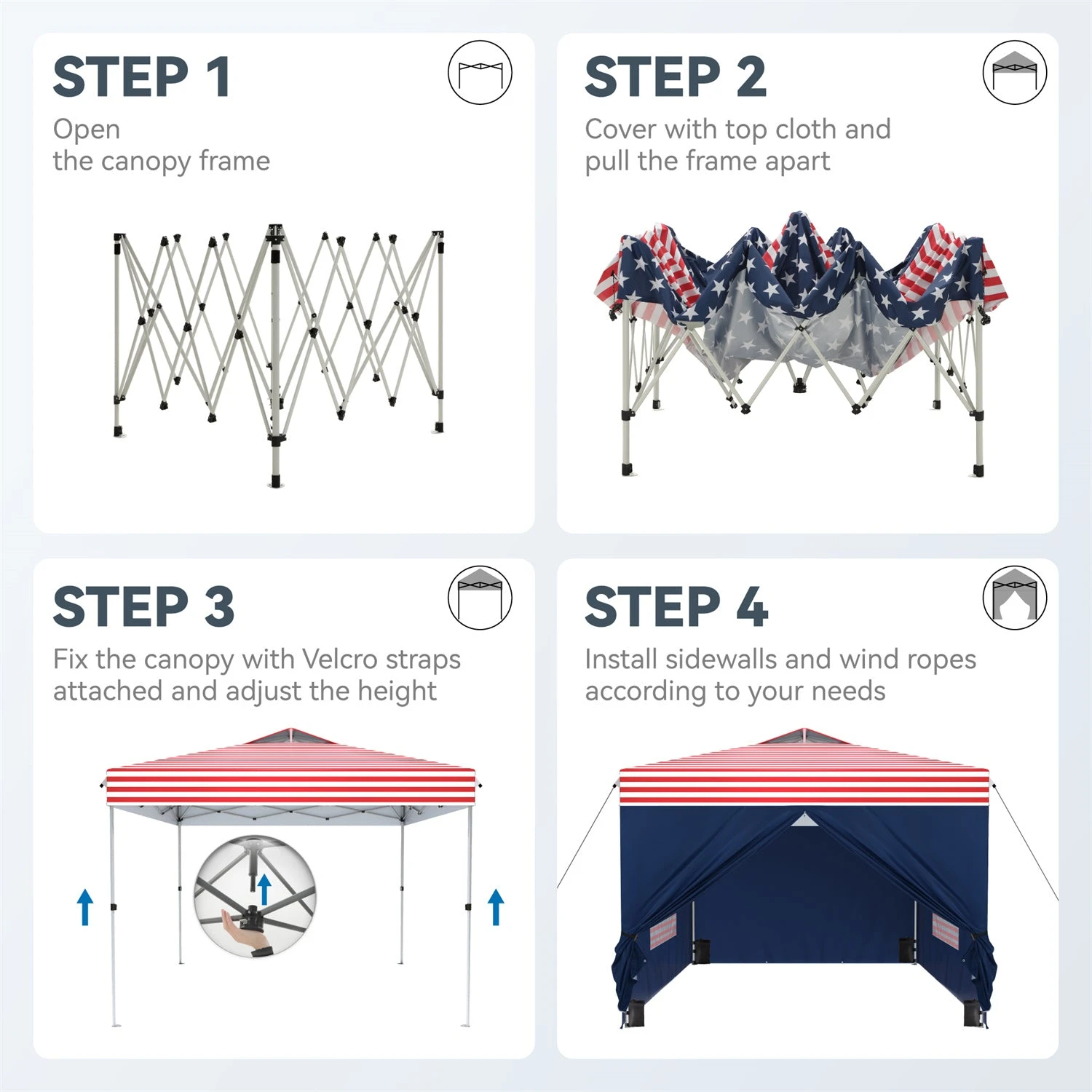 STEP 1
Open
the canopy frame

STEP 2
Cover with top cloth and pull the frame apart

STEP 3
Fix the canopy with Velcro straps attached and adjust the height

STEP 4
Install sidewalls and wind ropes according to your needs