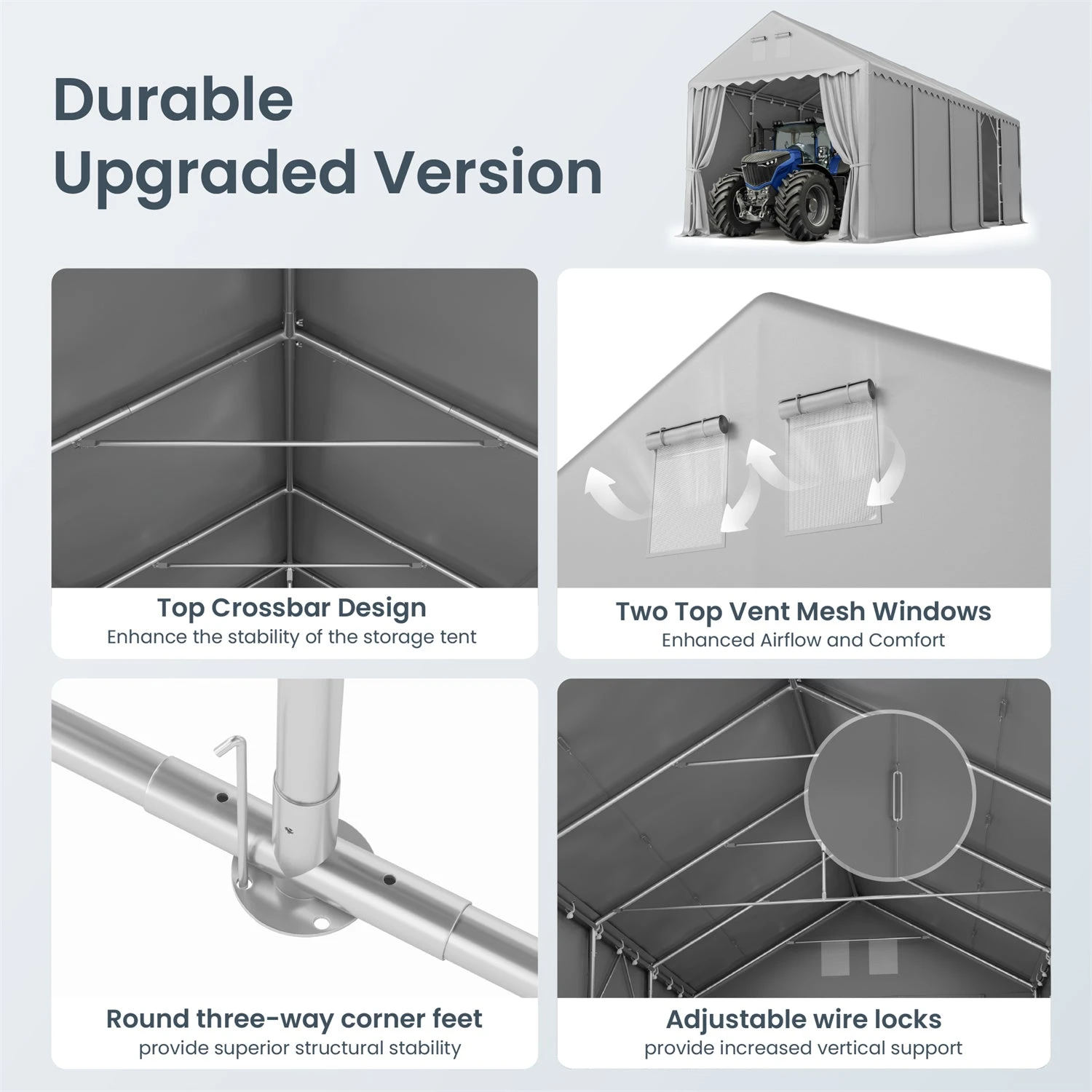 Durable
Upgraded Version

Top Crossbar Design
Enhance the stability of the storage tent

Two Top Vent Mesh Windows
Enhanced Airflow and Comfort

Round three-way corner feet
provide superior structural stability

Adjustable wire locks
provide increased vertical support