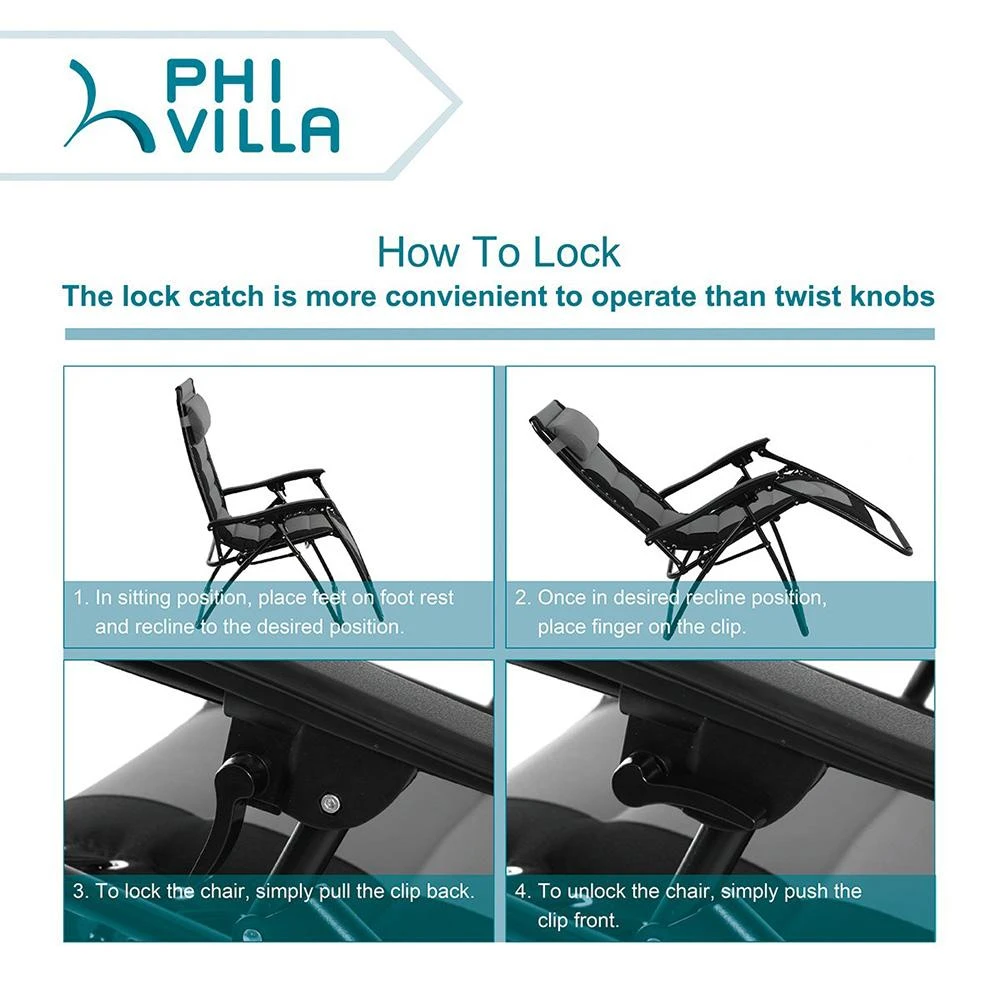 PHI VILLA

How To Lock

The lock catch is more convienient to operate than twist knobs

1. In sitting position, place feet on foot rest and recline to the desired position.

2. Once in desired recline position, place finger on the clip.

3. To lock the chair, simply pull the clip back.

4. To unlock the chair, simply push the clip front.