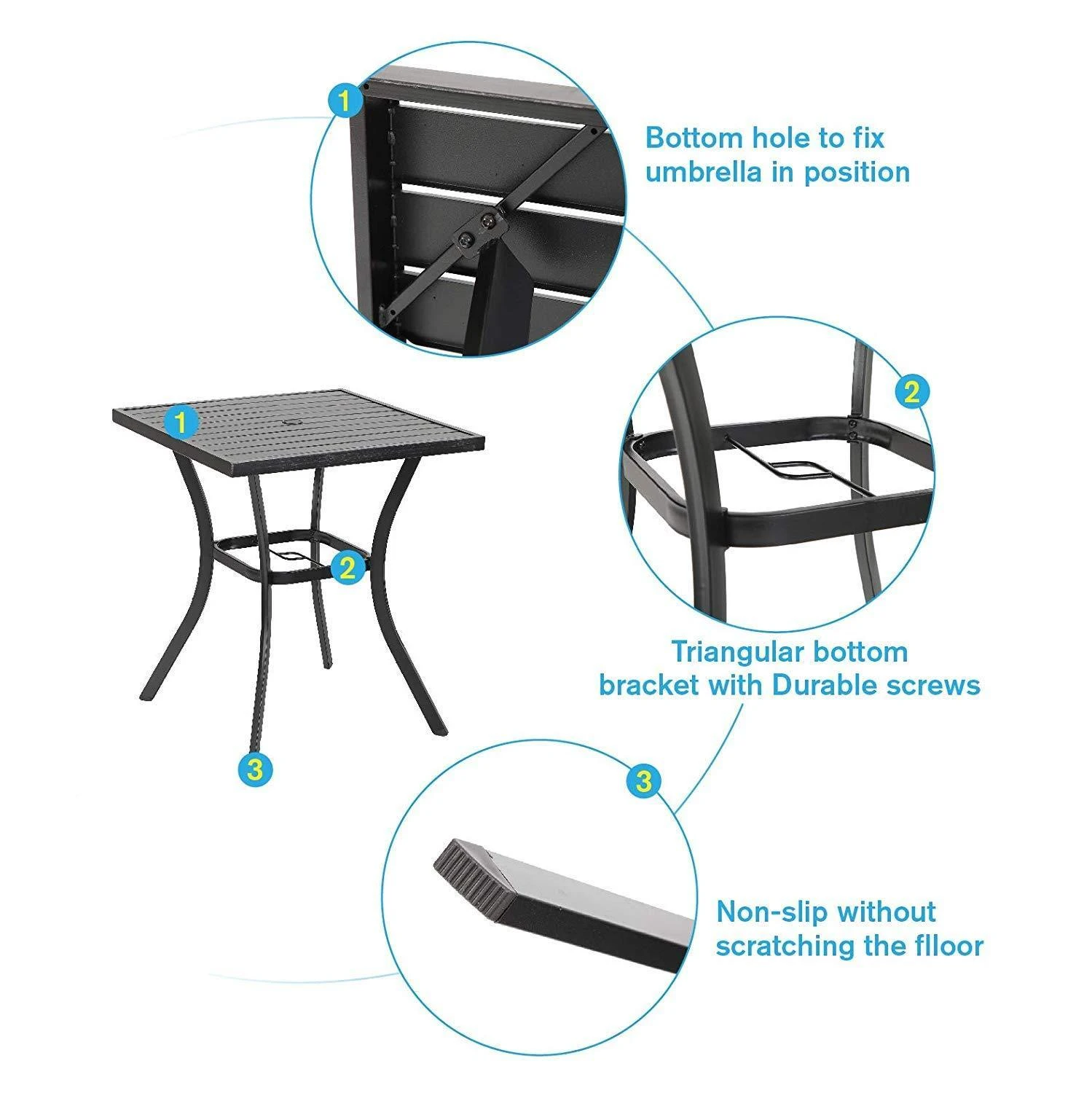 1

Bottom hole to fix umbrella in position

1

2

2

3

Triangular bottom bracket with Durable screws

3

Non-slip without scratching the flloor