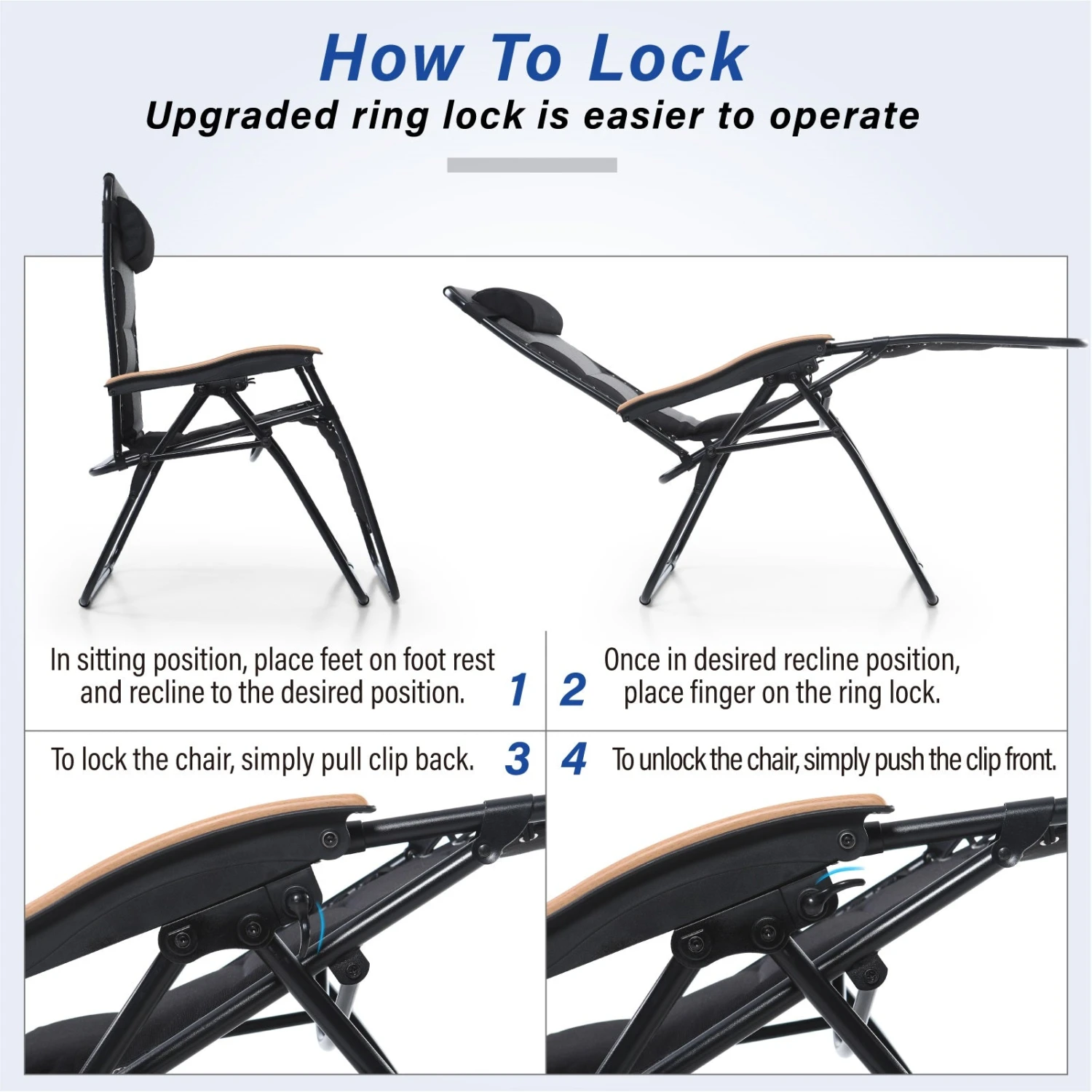 How To Lock

Upgraded ring lock is easier to operate

In sitting position, place feet on foot rest and recline to the desired position. 1

2 Once in desired recline position, place finger on the ring lock.

To lock the chair, simply pull clip back. 3

4 To unlock the chair, simply push the clip front.